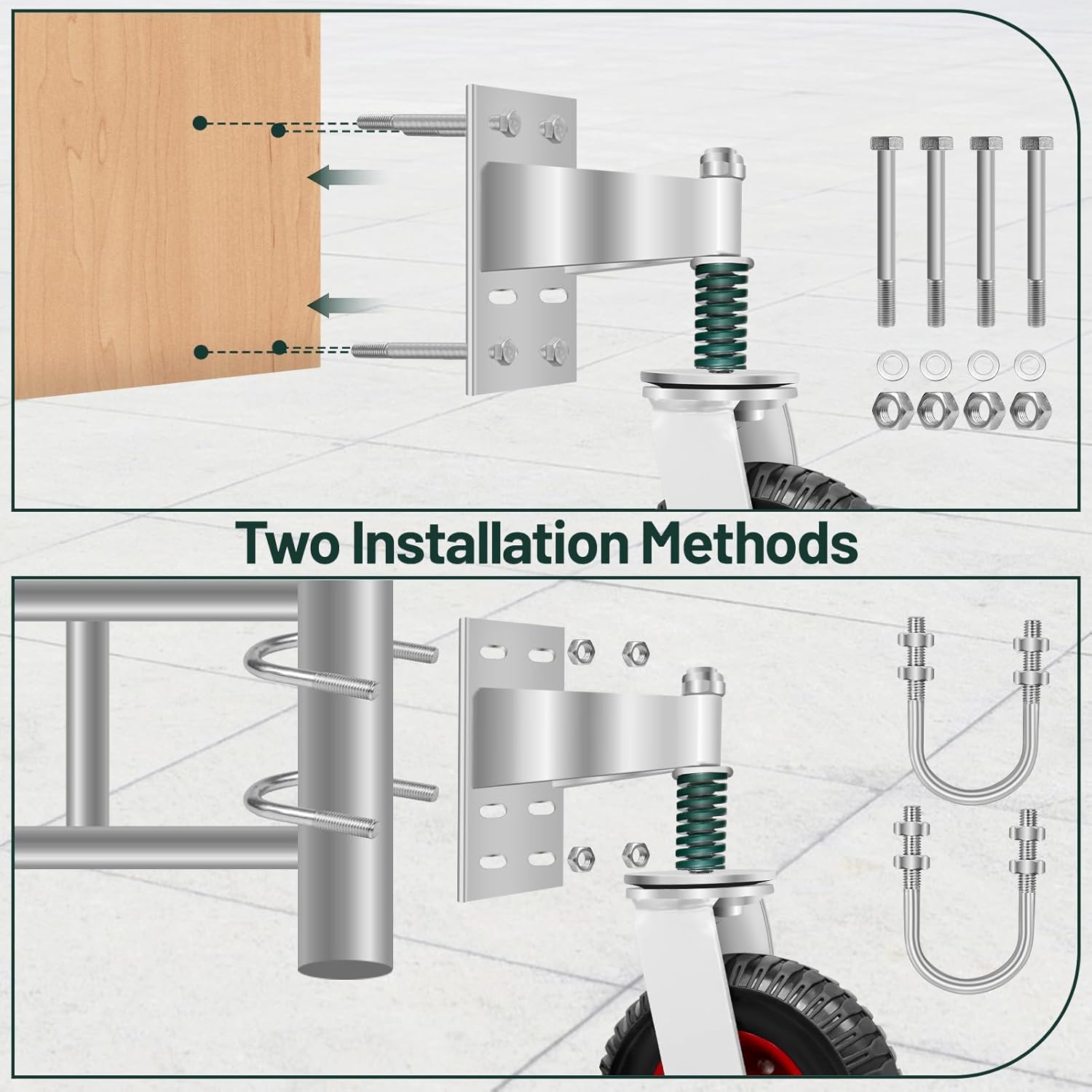 Two Installation Methods